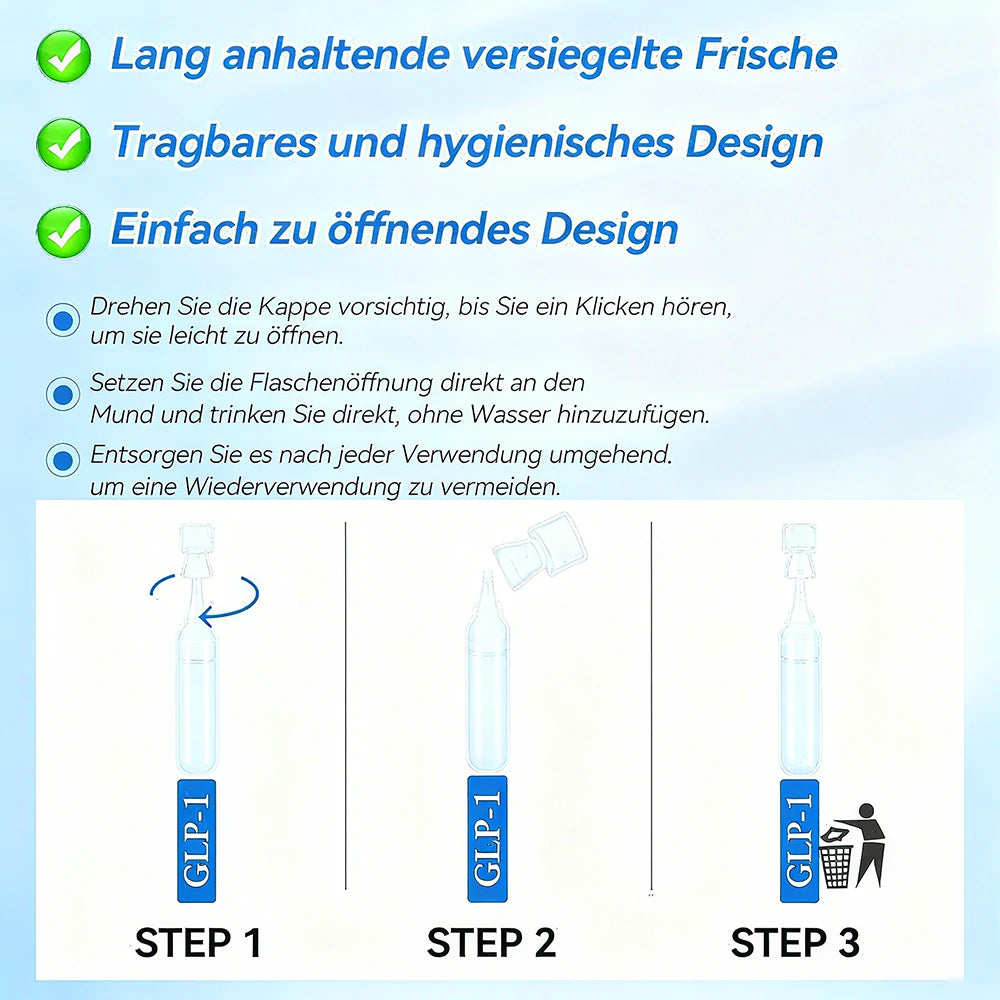 Lang anhaltende versiegelte Frische

Tragbares und hygienisches Design

Einfach zu öffnendes Design

Drehen Sie die Kappe vorsichtig, bis Sie ein Klicken hören, um sie leicht zu öffnen.

Setzen Sie die Flaschenöffnung direkt an den Mund und trinken Sie direkt, ohne Wasser hinzuzufügen.

Entsorgen Sie es nach jeder Verwendung umgehend. um eine Wiederverwendung zu vermeiden.

GLP-1

STEP 1

GLP-1

STEP 2

GLP-1

STEP 3