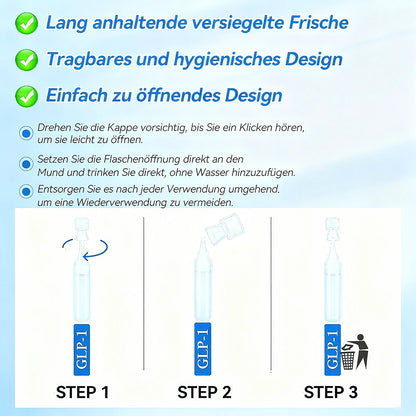 Lang anhaltende versiegelte Frische

Tragbares und hygienisches Design

Einfach zu öffnendes Design

Drehen Sie die Kappe vorsichtig, bis Sie ein Klicken hören, um sie leicht zu öffnen.

Setzen Sie die Flaschenöffnung direkt an den Mund und trinken Sie direkt, ohne Wasser hinzuzufügen.

Entsorgen Sie es nach jeder Verwendung umgehend. um eine Wiederverwendung zu vermeiden.

GLP-1

STEP 1

GLP-1

STEP 2

GLP-1

STEP 3