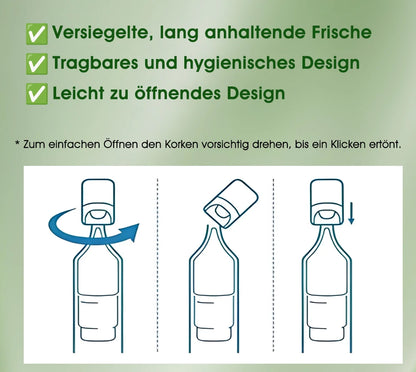 ✅ Versiegelte, lang anhaltende Frische
✅ Tragbares und hygienisches Design
✅ Leicht zu öffnendes Design

* Zum einfachen Öffnen den Korken vorsichtig drehen, bis ein Klicken ertönt.